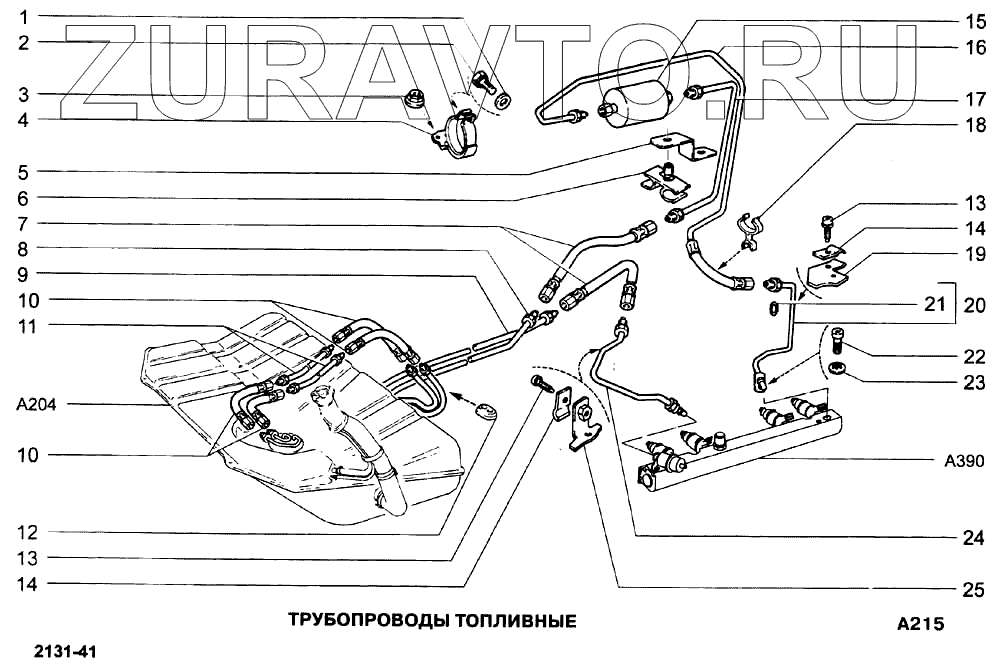 ZURAVTO.RU

1
2
3
4
5
6
7
8
9
10
11
A204
10
12
13
14

15
16
17
18
13
14
19
21
20
22
23
A390
24
25

ТРУБОПРОВОДЫ ТОПЛИВНЫЕ

A215

2131-41